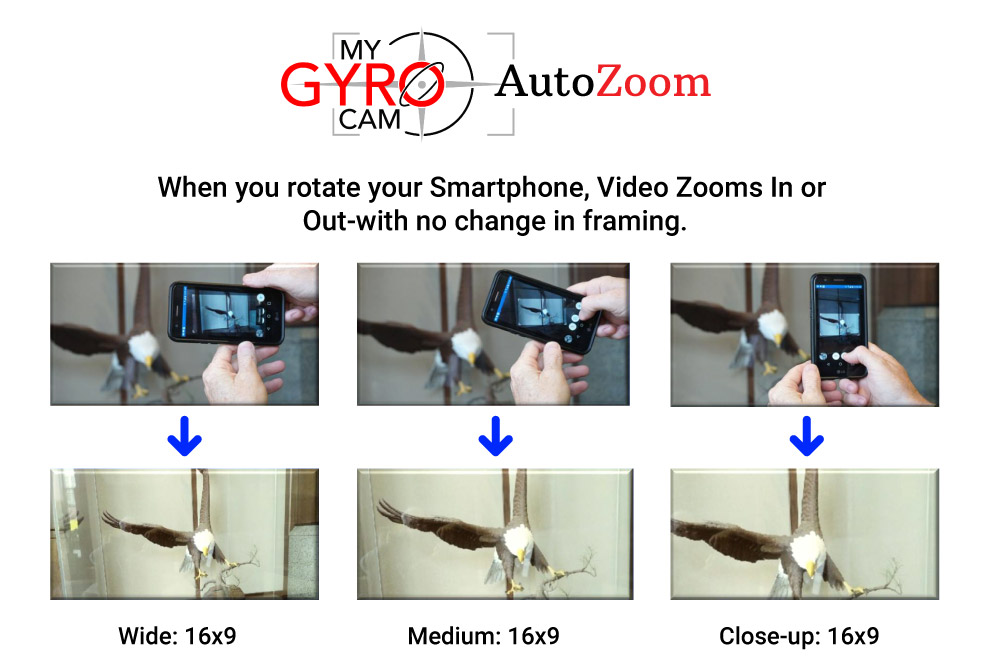 MY
GYRO
CAM
AutoZoom

When you rotate your Smartphone, Video Zooms In or Out-with no change in framing.

Wide: 16x9

Medium: 16x9

Close-up: 16x9